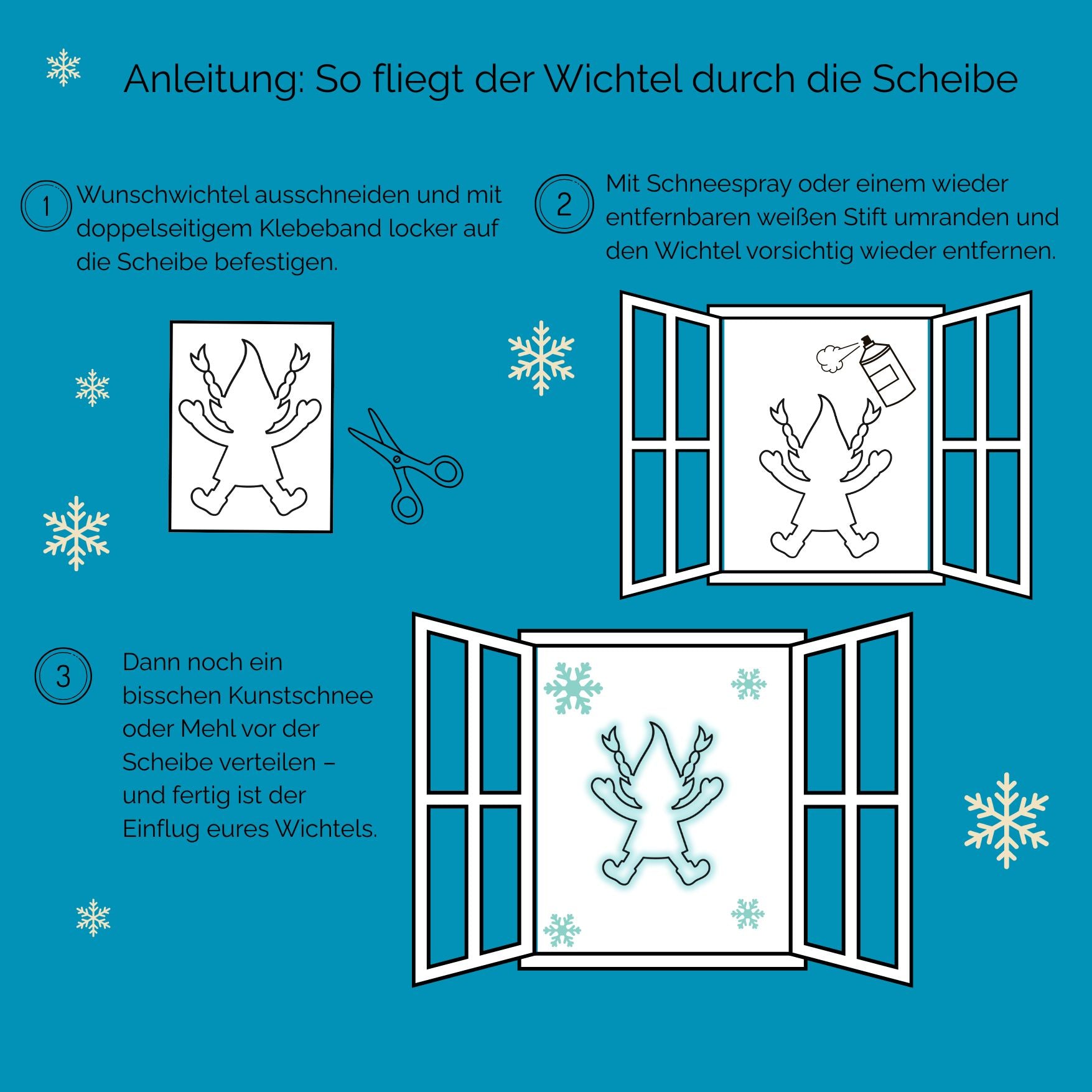 Anleitung: So fliegt der Wichtel durch die Scheibe

1 Wunschwichtel ausschneiden und mit doppelseitigem Klebeband locker auf die Scheibe befestigen.

2 Mit Schneespray oder einem wieder entfernbaren weißen Stift umranden und den Wichtel vorsichtig wieder entfernen.

3 Dann noch ein bisschen Kunstschnee oder Mehl vor der Scheibe verteilen – und fertig ist der Einflug eures Wichtels.